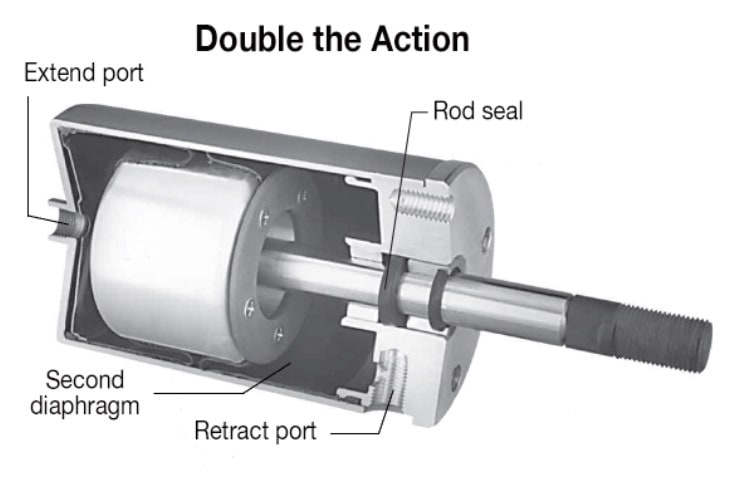 Double the Action

Extend port

Rod seal

Second diaphragm

Retract port