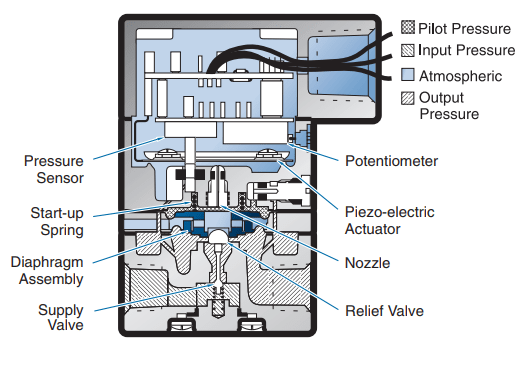 Pilot Pressure
Input Pressure
Atmospheric
Output Pressure

Pressure Sensor

Start-up Spring

Diaphragm Assembly

Supply Valve

Potentiometer

Piezo-electric Actuator

Nozzle

Relief Valve